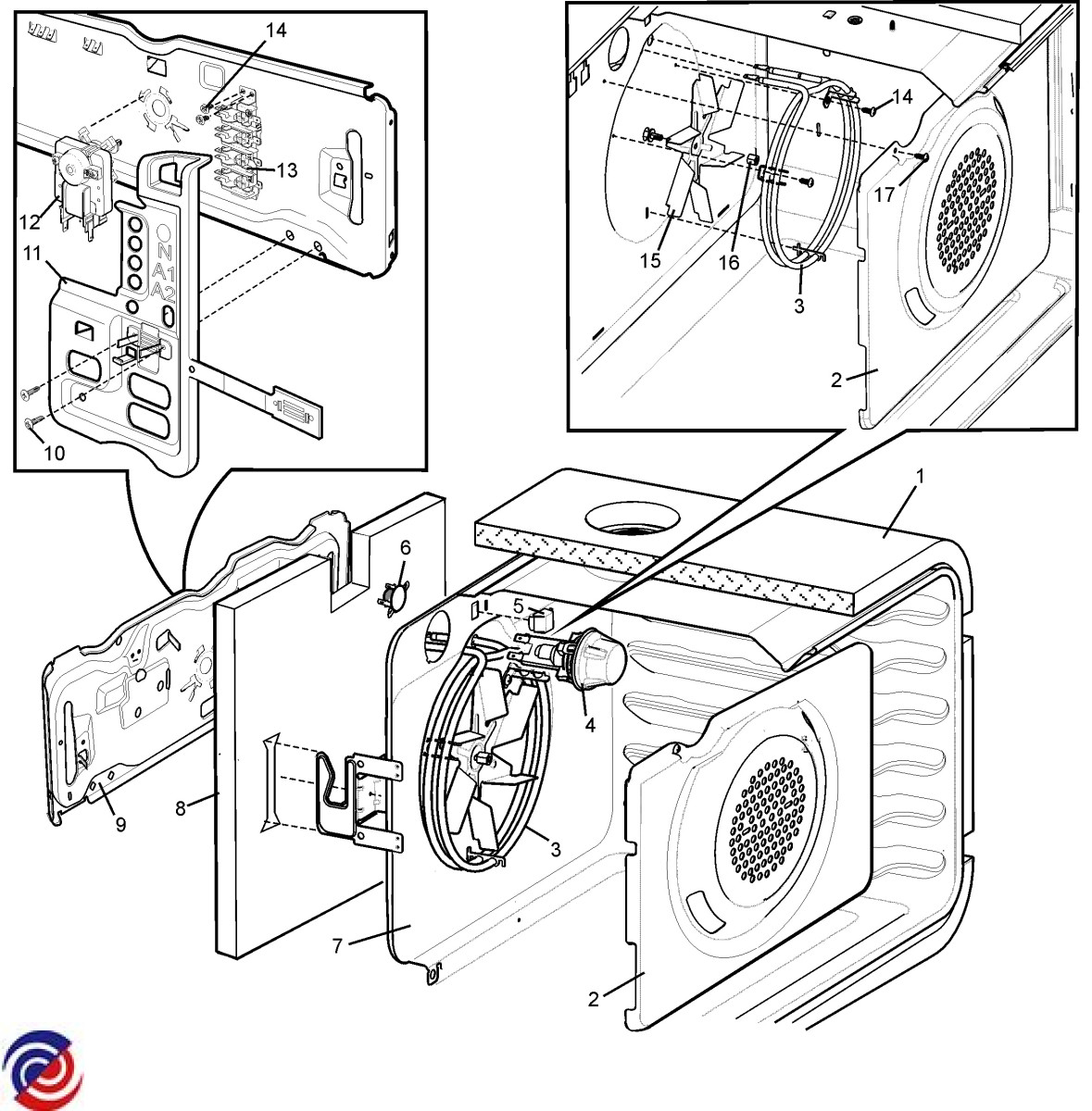 14
13
12
11
N
A1
A2
10
14
17
15
16
3
2
1
6
5
4
9
8
3
7
2